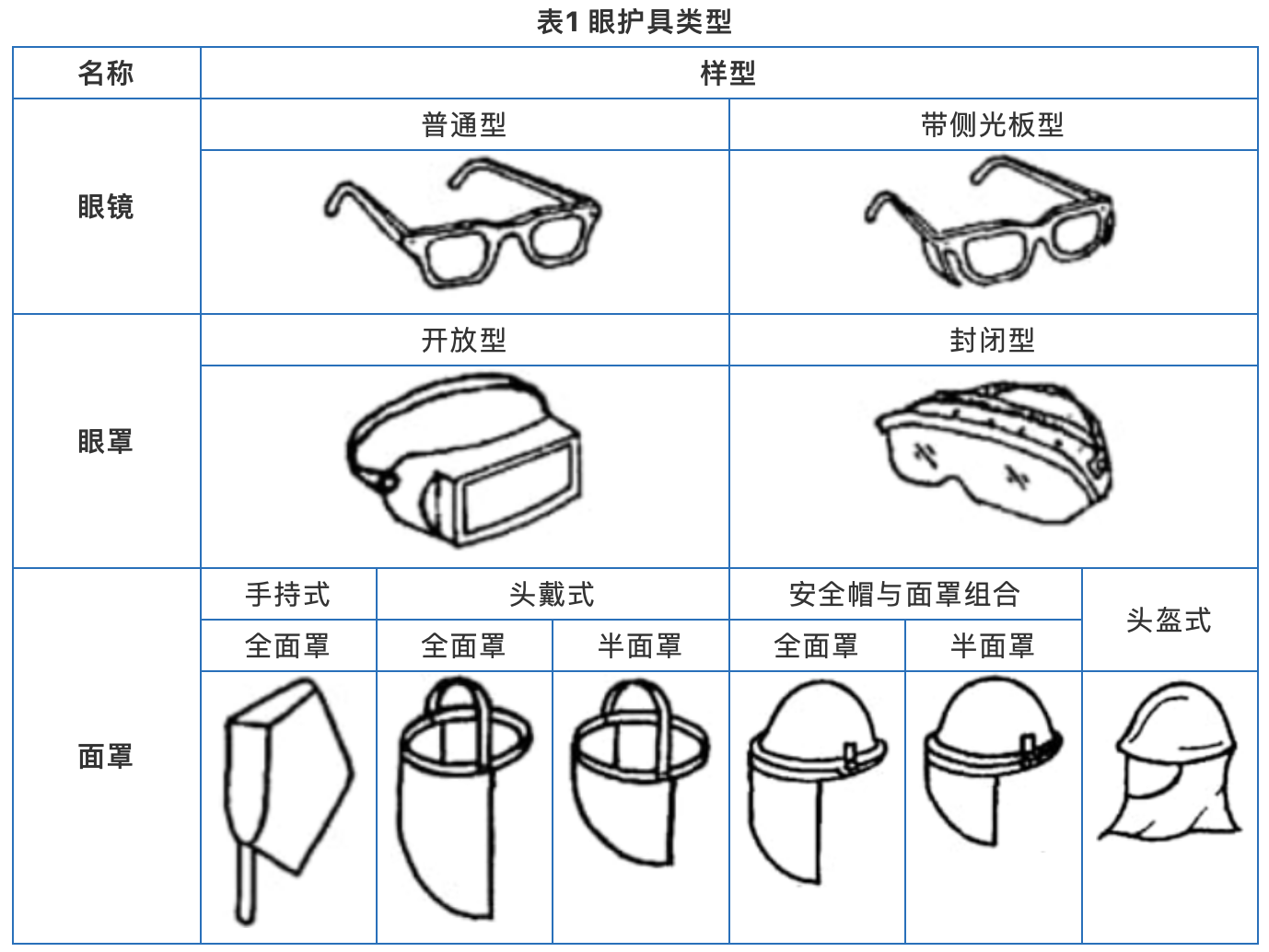 表1 眼护具类型

| 名称 | 样型 | | | | | |
|---|---|---|---|---|---|---|
| 眼镜 | 普通型 | | | 带侧光板型 | | |
| 眼罩 | 开放型 | | | 封闭型 | | |
| 面罩 | 手持式 | 头戴式 | | 安全帽与面罩组合 | | 头盔式 |
| | 全面罩 | 全面罩 | 半面罩 | 全面罩 | 半面罩 | |